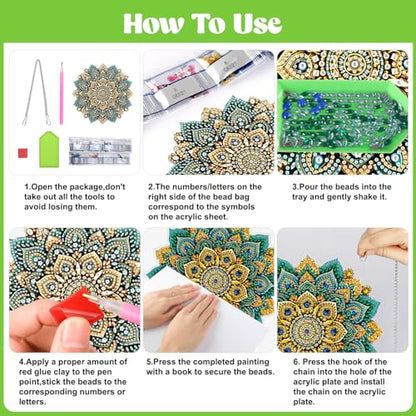 How To Use

1.Open the package,don't take out all the tools to avoid losing them.

2.The numbers/letters on the right side of the bead bag correspond to the symbols on the acrylic sheet.

3.Pour the beads into the tray and gently shake it.

4.Apply a proper amount of red glue clay to the pen point,stick the beads to the corresponding numbers or letters.

5.Press the completed painting with a book to secure the beads.

6. Press the hook of the chain into the hole of the acrylic plate and install the chain on the acrylic plate.