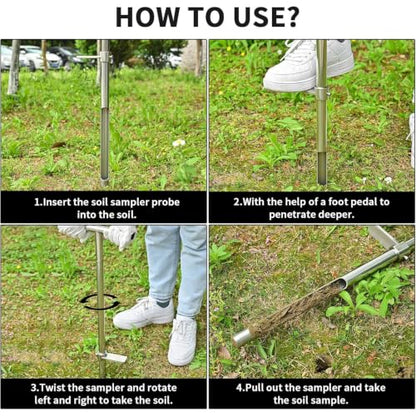 HOW TO USE?

1.Insert the soil sampler probe into the soil.

2.With the help of a foot pedal to penetrate deeper.

3.Twist the sampler and rotate left and right to take the soil.

4.Pull out the sampler and take the soil sample.