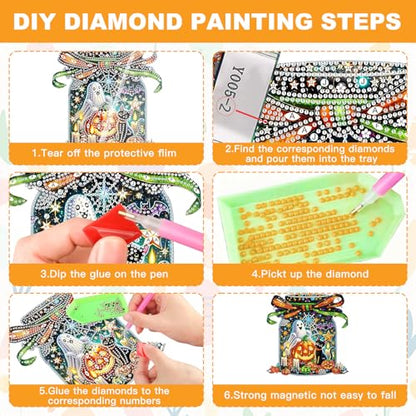 DIY DIAMOND PAINTING STEPS

1.Tear off the protective film

Y005-2

2.Find the corresponding diamonds and pour them into the tray

3.Dip the glue on the pen

4.Pickt up the diamond

5.Glue the diamonds to the corresponding numbers

6.Strong magnetic not easy to fall