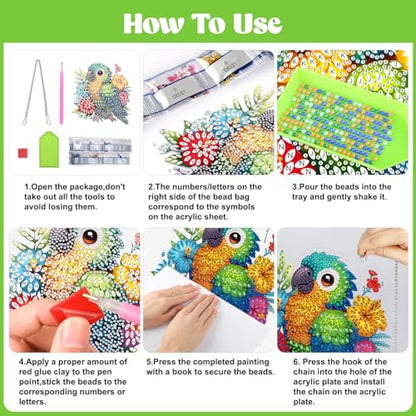 How To Use

1.Open the package,don't take out all the tools to avoid losing them.

2.The numbers/letters on the right side of the bead bag correspond to the symbols on the acrylic sheet.

3.Pour the beads into the tray and gently shake it.

4.Apply a proper amount of red glue clay to the pen point,stick the beads to the corresponding numbers or letters.

5.Press the completed painting with a book to secure the beads.

6. Press the hook of the chain into the hole of the acrylic plate and install the chain on the acrylic plate.