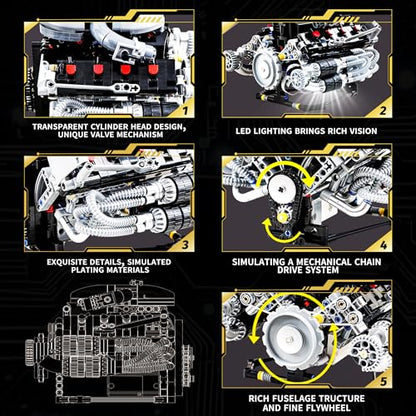 1

TRANSPARENT CYLINDER HEAD DESIGN, UNIQUE VALVE MECHANISM

2

LED LIGHTING BRINGS RICH VISION

3

EXQUISITE DETAILS, SIMULATED PLATING MATERIALS

4

SIMULATING A MECHANICAL CHAIN DRIVE SYSTEM

5

RICH FUSELAGE TRUCTURE AND FINE FLYWHEEL