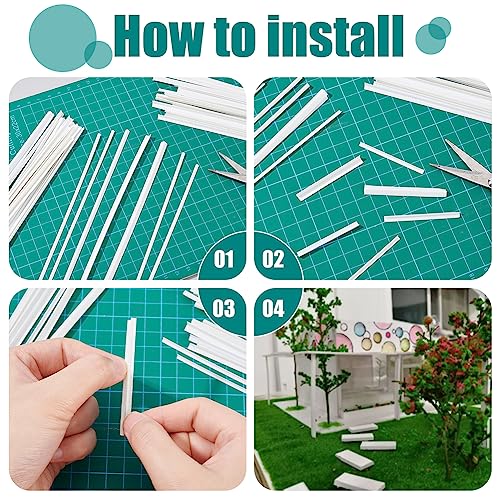 How to install

01

02

03

04