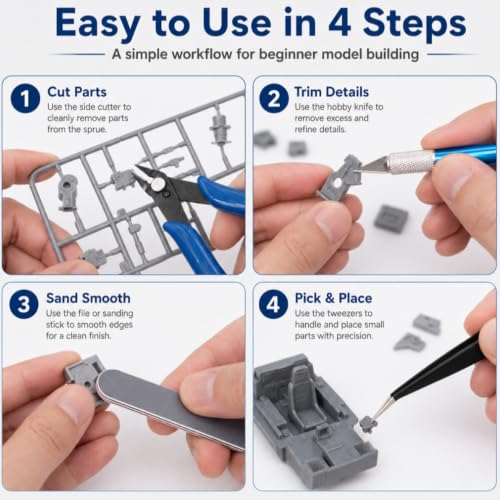 Easy to Use in 4 Steps

A simple workflow for beginner model building

1 Cut Parts
Use the side cutter to cleanly remove parts from the sprue.

2 Trim Details
Use the hobby knife to remove excess and refine details.

3 Sand Smooth
Use the file or sanding stick to smooth edges for a clean finish.

4 Pick & Place
Use the tweezers to handle and place small parts with precision.