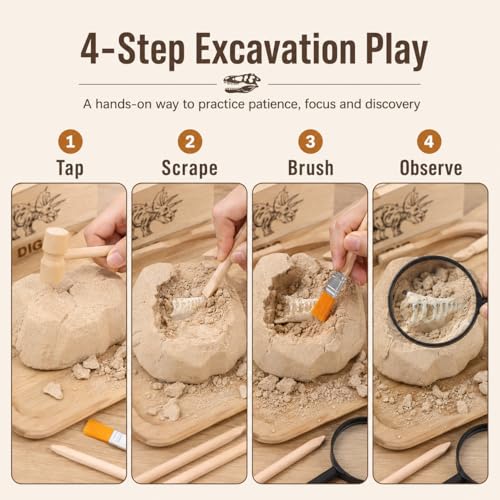 4-Step Excavation Play

A hands-on way to practice patience, focus and discovery

1
Tap

2
Scrape

3
Brush

4
Observe

DIG