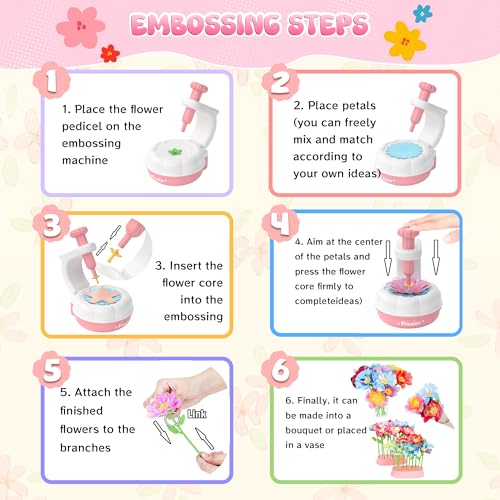 EMBOSSING STEPS

1

1. Place the flower pedicel on the embossing machine

2

2. Place petals (you can freely mix and match according to your own ideas)

3

3. Insert the flower core into the embossing

4

4. Aim at the center of the petals and press the flower core firmly to completeideas)

Flower

5

5. Attach the finished flowers to the branches

Link

6

6. Finally, it can be made into a bouquet or placed in a vase