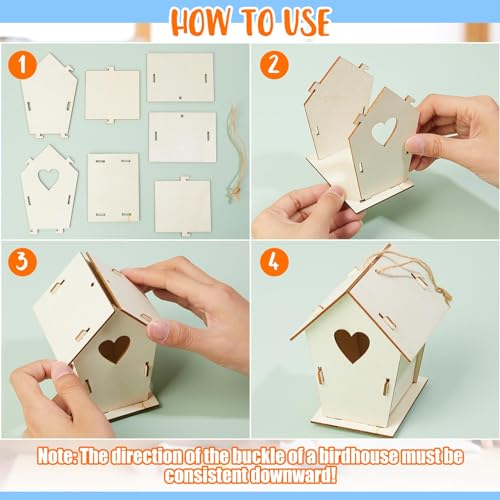 HOW TO USE

1

2

3

4

Note: The direction of the buckle of a birdhouse must be consistent downward!