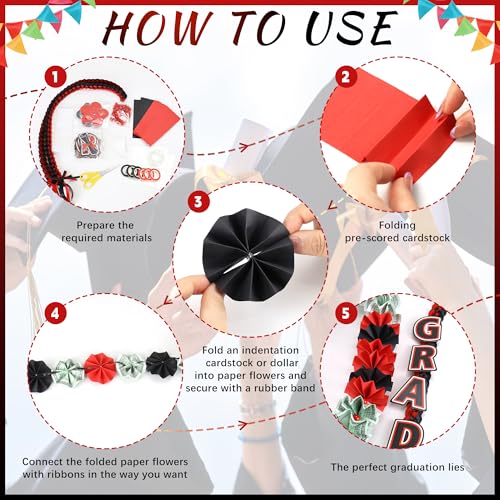 HOW TO USE

1

Prepare the required materials

2

Folding pre-scored cardstock

3

Fold an indentation cardstock or dollar into paper flowers and secure with a rubber band

4

Connect the folded paper flowers with ribbons in the way you want

5

GRAD

The perfect graduation lies