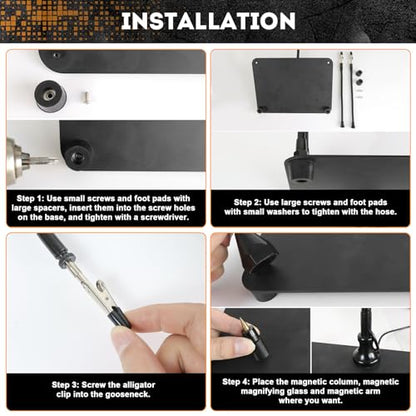 INSTALLATION

Step 1: Use small screws and foot pads with large spacers, insert them into the screw holes on the base, and tighten with a screwdriver.

Step 2: Use large screws and foot pads with small washers to tighten with the hose.

Step 3: Screw the alligator clip into the gooseneck.

Step 4: Place the magnetic column, magnetic magnifying glass and magnetic arm where you want.