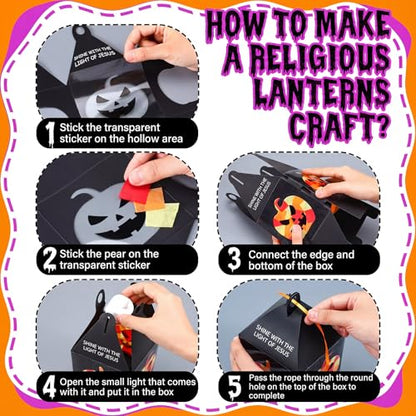 HOW TO MAKE A RELIGIOUS LANTERNS CRAFT?

SHINE WITH THE LIGHT OF JESUS

1 Stick the transparent sticker on the hollow area

2 Stick the pear on the transparent sticker

SHINE WITH THE LIGHT OF JESUS

3 Connect the edge and bottom of the box

SHINE WITH THE LIGHT OF JESUS

4 Open the small light that comes with it and put it in the box

SHINE WITH THE LIGHT OF JESUS

5 Pass the rope through the round hole on the top of the box to complete