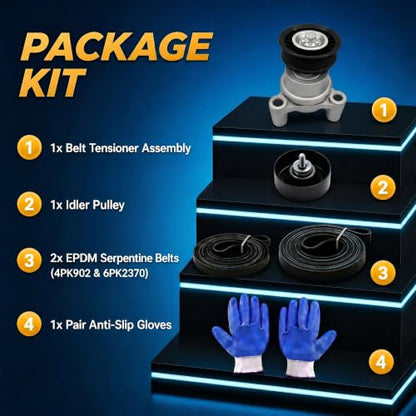 PACKAGE KIT

1 1x Belt Tensioner Assembly

2 1x Idler Pulley

3 2x EPDM Serpentine Belts (4PK902 & 6PK2370)

4 1x Pair Anti-Slip Gloves

1

2

3

4