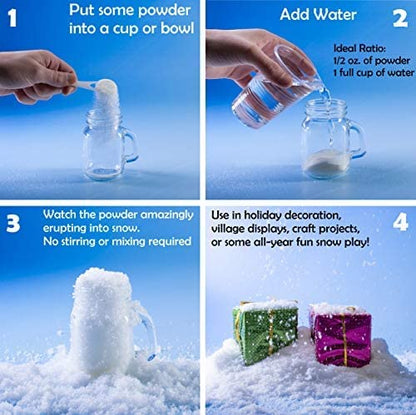 1

Put some powder into a cup or bowl

Add Water

2

Ideal Ratio:
1/2 oz. of powder
1 full cup of water

3

Watch the powder amazingly erupting into snow.
No stirring or mixing required

Use in holiday decoration, village displays, craft projects, or some all-year fun snow play!

4