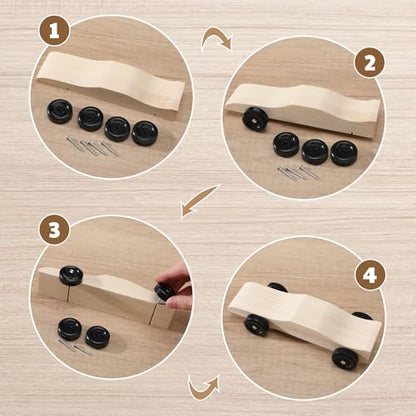 1

2

3

4