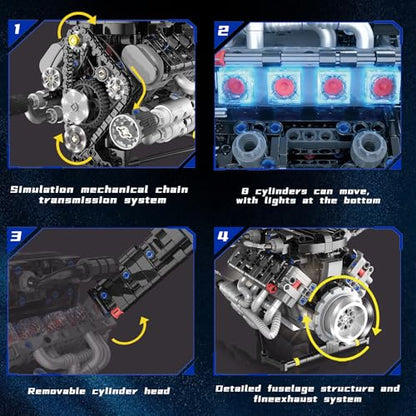 1

Simulation mechanical chain transmission system

2

8 cylinders can move, with lights at the bottom

3

Removable cylinder head

4

Detailed fuselage structure and fineexhaust system