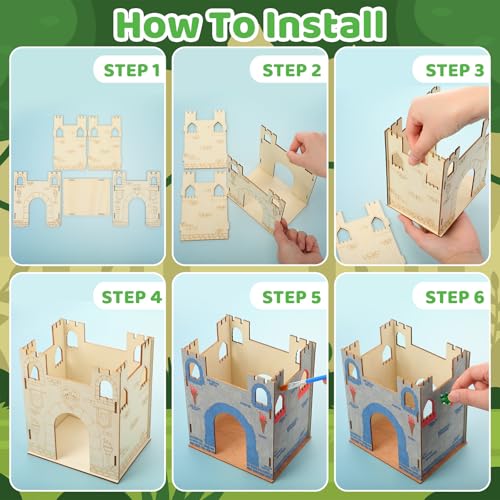 How To Install

STEP 1

STEP 2

STEP 3

STEP 4

STEP 5

STEP 6