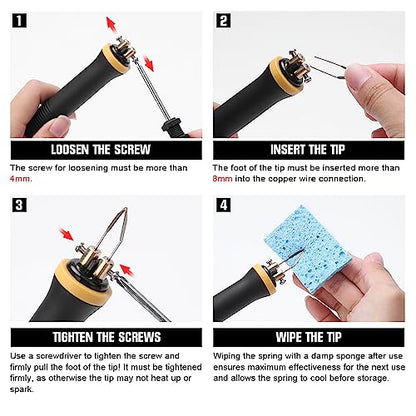 1

LOOSEN THE SCREW

The screw for loosening must be more than 4mm.

2

INSERT THE TIP

The foot of the tip must be inserted more than 8mm into the copper wire connection.

3

TIGHTEN THE SCREWS

Use a screwdriver to tighten the screw and firmly pull the foot of the tip! It must be tightened firmly, as otherwise the tip may not heat up or spark.

4

WIPE THE TIP

Wiping the spring with a damp sponge after use ensures maximum effectiveness for the next use and allows the spring to cool before storage.