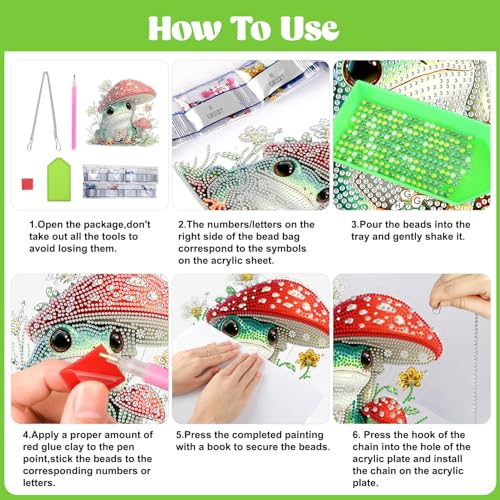 How To Use

1.Open the package,don't take out all the tools to avoid losing them.

2.The numbers/letters on the right side of the bead bag correspond to the symbols on the acrylic sheet.

3.Pour the beads into the tray and gently shake it.

4.Apply a proper amount of red glue clay to the pen point,stick the beads to the corresponding numbers or letters.

5.Press the completed painting with a book to secure the beads.

6. Press the hook of the chain into the hole of the acrylic plate and install the chain on the acrylic plate.