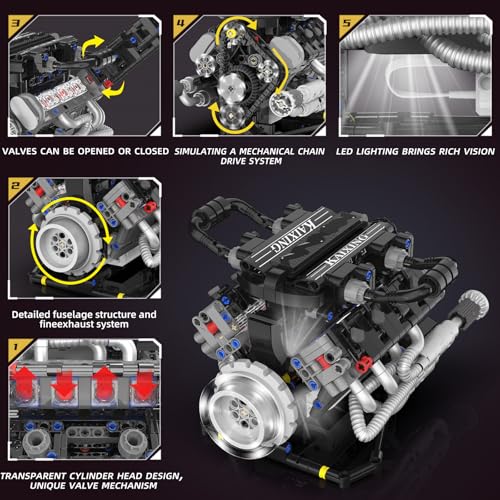 3

VALVES CAN BE OPENED OR CLOSED

4

SIMULATING A MECHANICAL CHAIN DRIVE SYSTEM

5

LED LIGHTING BRINGS RICH VISION

2

Detailed fuselage structure and fineexhaust system

KAIXING

KAIXING

1

TRANSPARENT CYLINDER HEAD DESIGN, UNIQUE VALVE MECHANISM