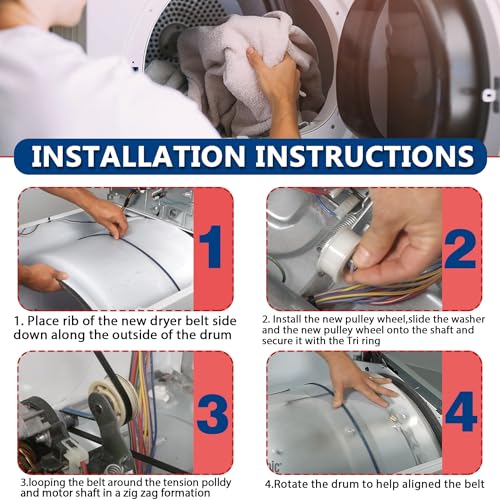 INSTALLATION INSTRUCTIONS

1

1. Place rib of the new dryer belt side down along the outside of the drum

2

2. Install the new pulley wheel,slide the washer and the new pulley wheel onto the shaft and secure it with the Tri ring

3

3.looping the belt around the tension polldy and motor shaft in a zig zag formation

4

4.Rotate the drum to help aligned the belt