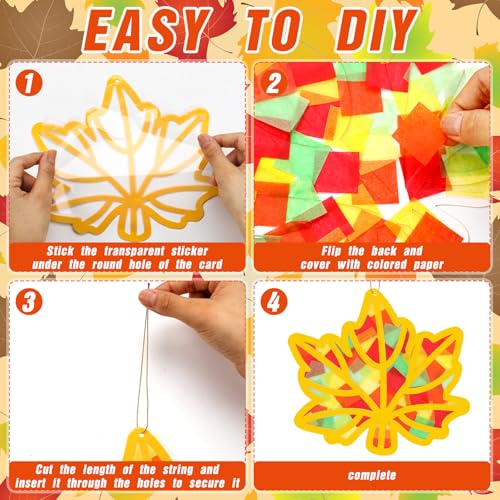 EASY TO DIY

1

Stick the transparent sticker under the round hole of the card

2

Flip the back and cover with colored paper

3

Cut the length of the string and insert it through the holes to secure it

4

complete