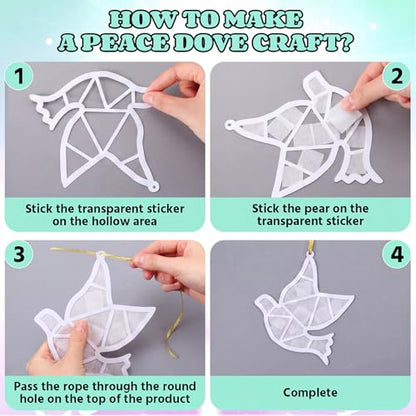 HOW TO MAKE
A PEACE DOVE CRAFT?

1

Stick the transparent sticker on the hollow area

2

Stick the pear on the transparent sticker

3

Pass the rope through the round hole on the top of the product

4

Complete