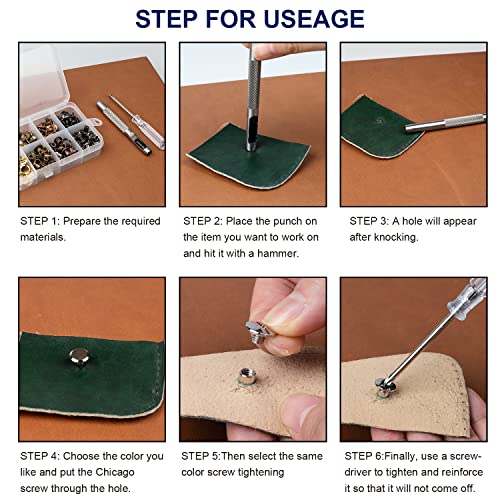 STEP FOR USEAGE

STEP 1: Prepare the required materials.

STEP 2: Place the punch on the item you want to work on and hit it with a hammer.

STEP 3: A hole will appear after knocking.

STEP 4: Choose the color you like and put the Chicago screw through the hole.

STEP 5:Then select the same color screw tightening

STEP 6:Finally, use a screwdriver to tighten and reinforce it so that it will not come off.