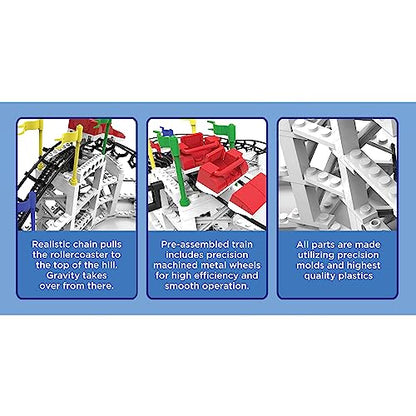 Realistic chain pulls the rollercoaster to the top of the hill. Gravity takes over from there.

Pre-assembled train includes precision machined metal wheels for high efficiency and smooth operation.

All parts are made utilizing precision molds and highest quality plastics