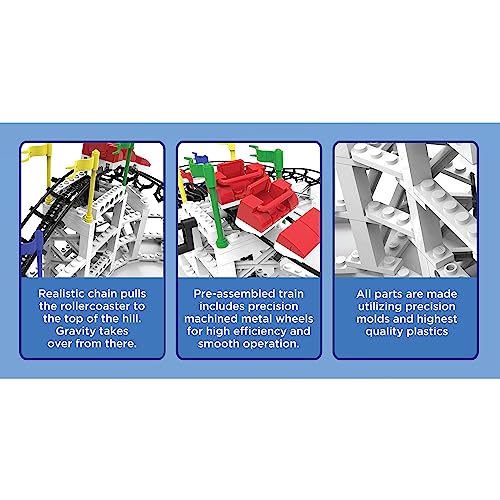 Realistic chain pulls the rollercoaster to the top of the hill. Gravity takes over from there.

Pre-assembled train includes precision machined metal wheels for high efficiency and smooth operation.

All parts are made utilizing precision molds and highest quality plastics