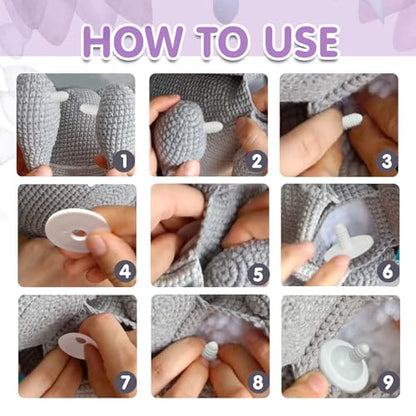 HOW TO USE

1

2

3

4

5

6

7

8

9