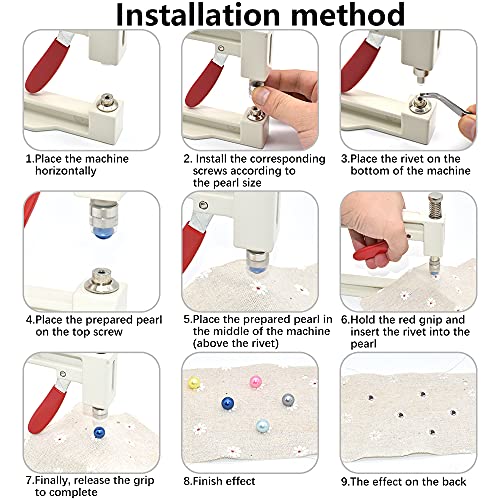 Installation method

1.Place the machine horizontally

2. Install the corresponding screws according to the pearl size

3.Place the rivet on the bottom of the machine

4.Place the prepared pearl on the top screw

5.Place the prepared pearl in the middle of the machine (above the rivet)

6.Hold the red gnip and insert the rivet into the pearl

7.Finally, release the grip to complete

8.Finish effect

9.The effect on the back