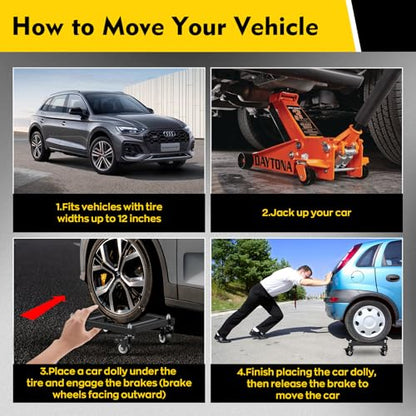 How to Move Your Vehicle

DAYTONA

1.Fits vehicles with tire widths up to 12 inches

2.Jack up your car

3.Place a car dolly under the tire and engage the brakes (brake wheels facing outward)

4.Finish placing the car dolly, then release the brake to move the car