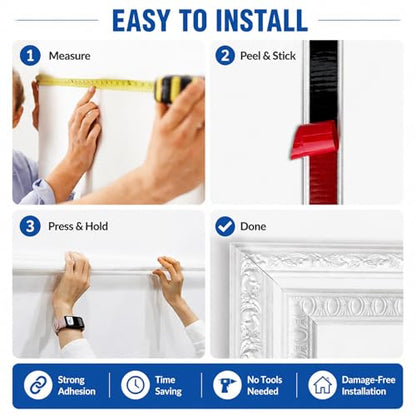 EASY TO INSTALL

1 Measure

2 Peel & Stick

3 Press & Hold

Done

Strong Adhesion

Time Saving

No Tools Needed

Damage-Free Installation