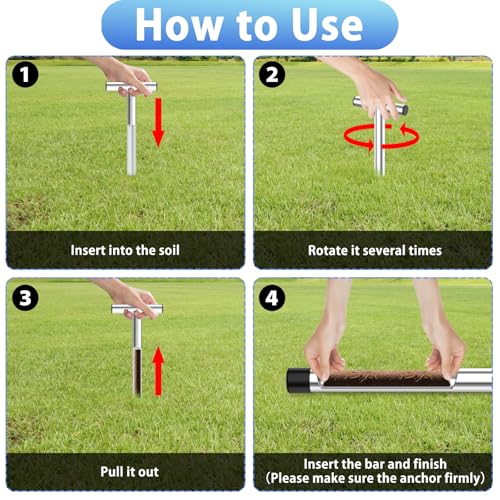 How to Use

1
Insert into the soil

2
Rotate it several times

3
Pull it out

4
Insert the bar and finish
(Please make sure the anchor firmly)