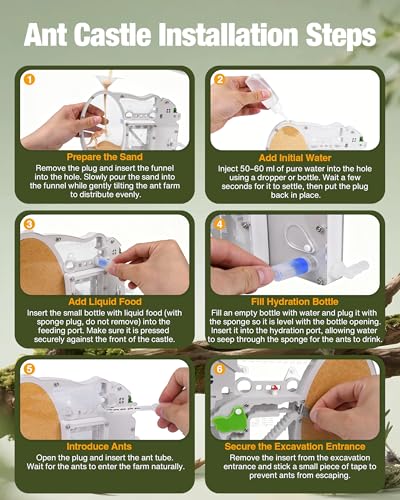 Ant Castle Installation Steps

1

Prepare the Sand

Remove the plug and insert the funnel into the hole. Slowly pour the sand into the funnel while gently tilting the ant farm to distribute evenly.

2

Add Initial Water

Inject 50-60 ml of pure water into the hole using a dropper or bottle. Wait a few seconds for it to settle, then put the plug back in place.

3

Add Liquid Food

Insert the small bottle with liquid food (with sponge plug, do not remove) into the feeding port. Make sure it is pressed securely against the front of the castle.

4

Fill Hydration Bottle

Fill an empty bottle with water and plug it with the sponge so it is level with the bottle opening. Insert it into the hydration port, allowing water to seep through the sponge for the ants to drink.

5

Introduce Ants

Open the plug and insert the ant tube. Wait for the ants to enter the farm naturally.

6

Secure the Excavation Entrance

Remove the insert from the excavation entrance and stick a small piece of tape to prevent ants from escaping.