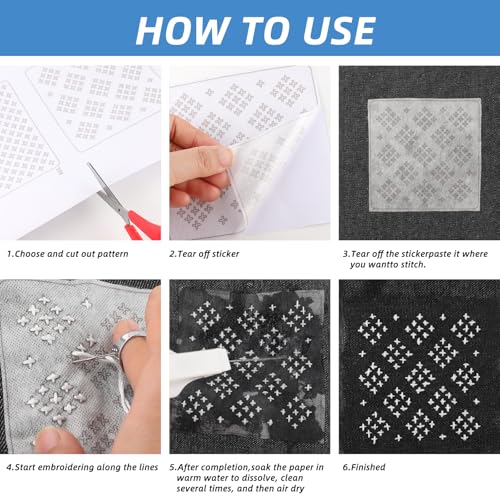 HOW TO USE

1.Choose and cut out pattern

2.Tear off sticker

3.Tear off the stickerpaste it where you wantto stitch.

4.Start embroidering along the lines

5.After completion,soak the paper in warm water to dissolve, clean several times, and then air dry

6.Finished