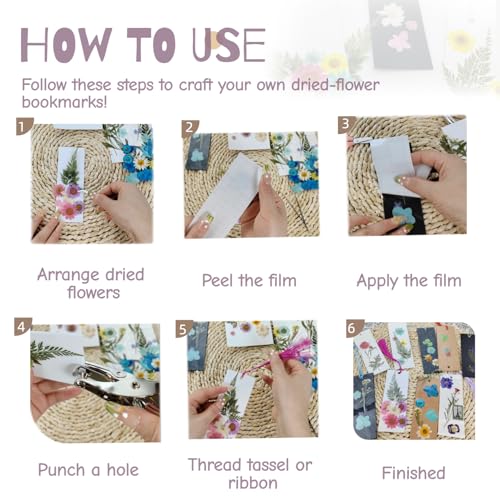 HOW TO USE

Follow these steps to craft your own dried-flower bookmarks!

1

Arrange dried flowers

2

Peel the film

3

Apply the film

4

Punch a hole

5

Thread tassel or ribbon

6

Finished