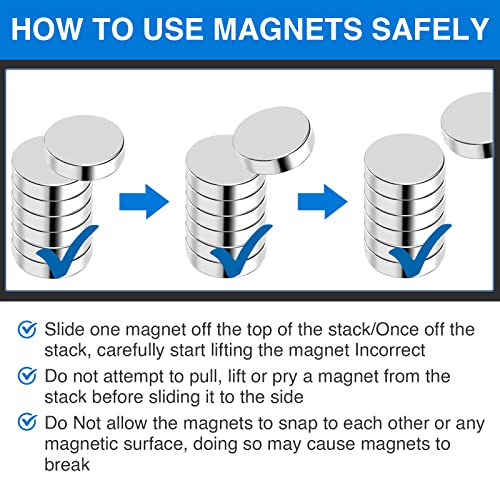 HOW TO USE MAGNETS SAFELY

Slide one magnet off the top of the stack/Once off the stack, carefully start lifting the magnet Incorrect

Do not attempt to pull, lift or pry a magnet from the stack before sliding it to the side

Do Not allow the magnets to snap to each other or any magnetic surface, doing so may cause magnets to break