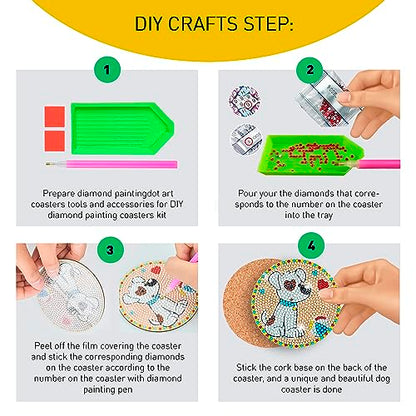 DIY CRAFTS STEP:

1

Prepare diamond paintingdot art coasters tools and accessories for DIY diamond painting coasters kit

2

Pour your the diamonds that corresponds to the number on the coaster into the tray

3

Peel off the film covering the coaster and stick the corresponding diamonds on the coaster according to the number on the coaster with diamond painting pen

4

Stick the cork base on the back of the coaster, and a unique and beautiful dog coaster is done