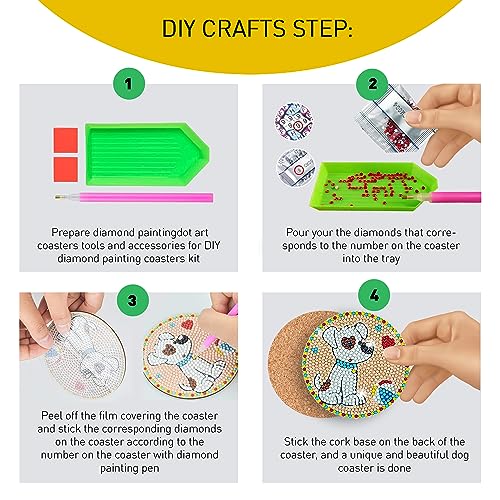 DIY CRAFTS STEP:

1

Prepare diamond paintingdot art coasters tools and accessories for DIY diamond painting coasters kit

2

Pour your the diamonds that corresponds to the number on the coaster into the tray

3

Peel off the film covering the coaster and stick the corresponding diamonds on the coaster according to the number on the coaster with diamond painting pen

4

Stick the cork base on the back of the coaster, and a unique and beautiful dog coaster is done