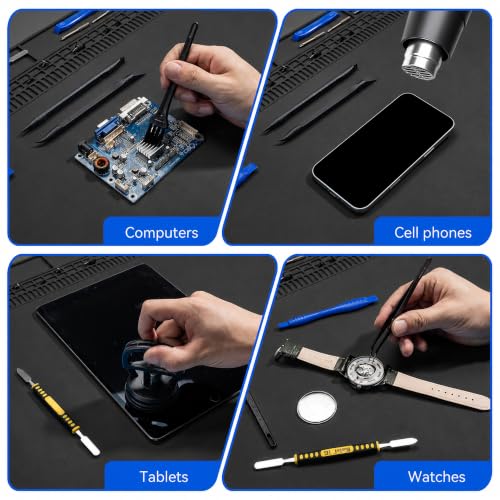 Computers

Cell phones

Tablets

Watches