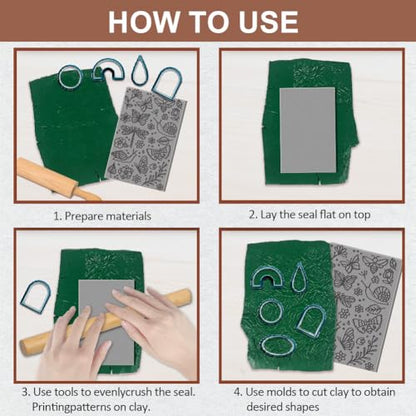 HOW TO USE

1. Prepare materials

2. Lay the seal flat on top

3. Use tools to evenlycrush the seal. Printingpatterns on clay.

4. Use molds to cut clay to obtain desired shapes