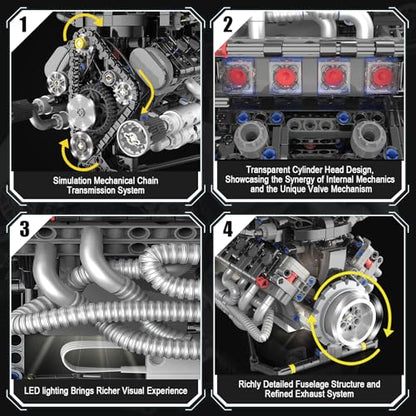 1

Simulation Mechanical Chain Transmission System

2

Transparent Cylinder Head Design, Showcasing the Synergy of Internal Mechanics and the Unique Valve Mechanism

3

LED lighting Brings Richer Visual Experience

4

Richly Detailed Fuselage Structure and Refined Exhaust System