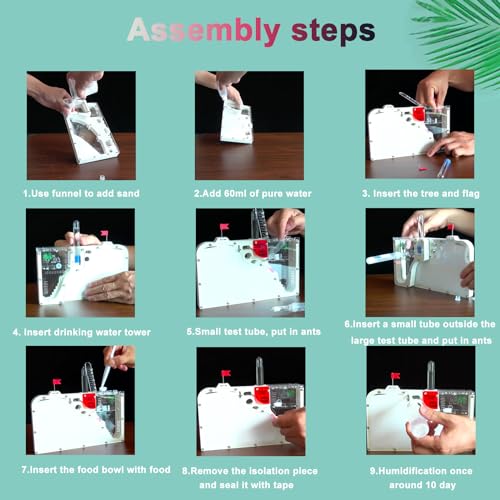 Assembly steps

1.Use funnel to add sand

2.Add 60ml of pure water

3. Insert the tree and flag

4. Insert drinking water tower

5.Small test tube, put in ants

6.Insert a small tube outside the large test tube and put in ants

7.Insert the food bowl with food

8.Remove the isolation piece and seal it with tape

9.Humidification once around 10 day