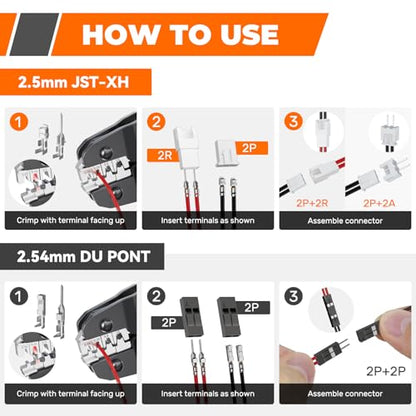 HOW TO USE

2.5mm JST-XH

1

Crimp with terminal facing up

2

2R

2P

Insert terminals as shown

3

2P+2R

2P+2A

Assemble connector

2.54mm DU PONT

1

Crimp with terminal facing up

2

2P

2P

Insert terminals as shown

3

2P+2P

Assemble connector