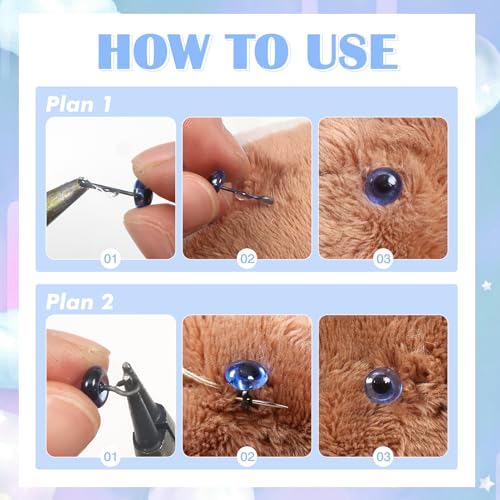 HOW TO USE

Plan 1

01

02

03

Plan 2

01

02

03