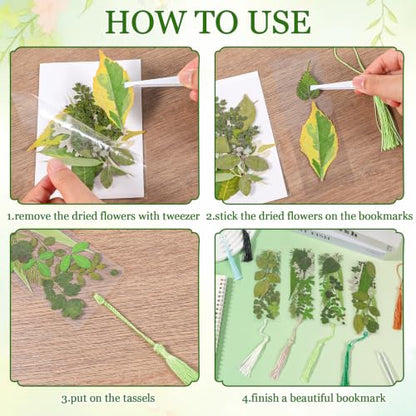 HOW TO USE

1.remove the dried flowers with tweezer

2.stick the dried flowers on the bookmarks

3.put on the tassels

4.finish a beautiful bookmark