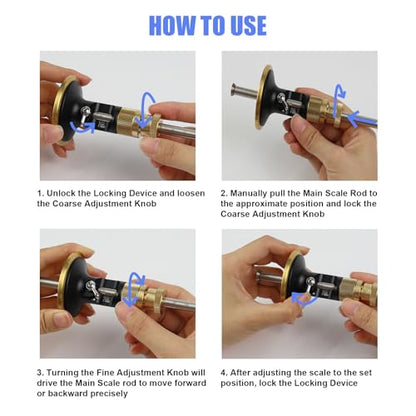 HOW TO USE

1. Unlock the Locking Device and loosen the Coarse Adjustment Knob

2. Manually pull the Main Scale Rod to the approximate position and lock the Coarse Adjustment Knob

3. Turning the Fine Adjustment Knob will drive the Main Scale rod to move forward or backward precisely

4. After adjusting the scale to the set position, lock the Locking Device