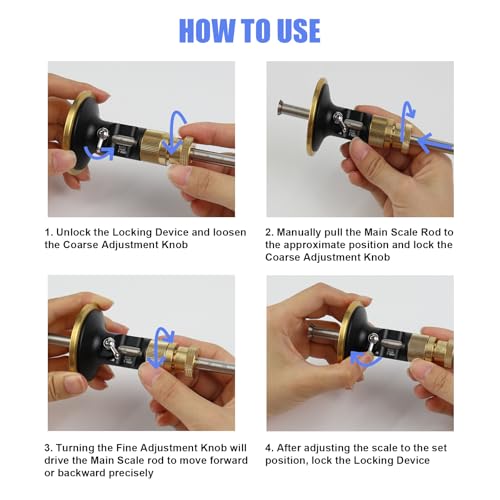 HOW TO USE

1. Unlock the Locking Device and loosen the Coarse Adjustment Knob

2. Manually pull the Main Scale Rod to the approximate position and lock the Coarse Adjustment Knob

3. Turning the Fine Adjustment Knob will drive the Main Scale rod to move forward or backward precisely

4. After adjusting the scale to the set position, lock the Locking Device