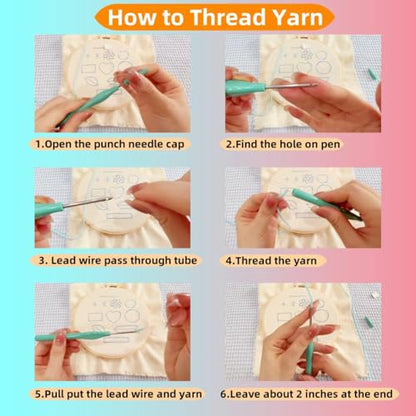 How to Thread Yarn

1.Open the punch needle cap

2.Find the hole on pen

3. Lead wire pass through tube

4.Thread the yarn

5.Pull put the lead wire and yarn

6.Leave about 2 inches at the end