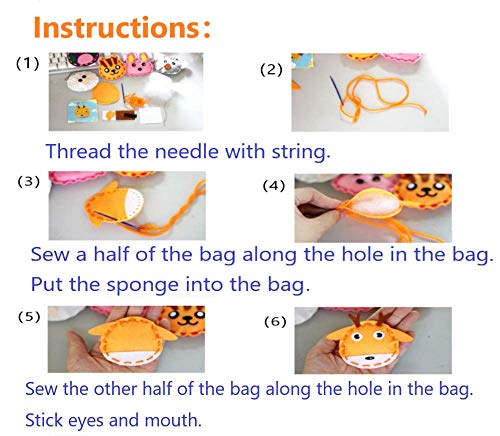 Instructions:

(1)

(2)

Thread the needle with string.

(3)

(4)

Sew a half of the bag along the hole in the bag.

Put the sponge into the bag.

(5)

(6)

Sew the other half of the bag along the hole in the bag.

Stick eyes and mouth.