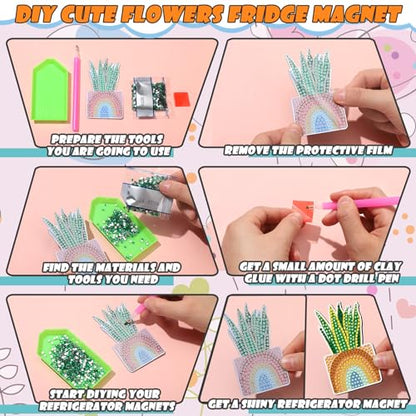 DIY CUTE FLOWERS FRIDGE MAGNET

PREPARE THE TOOLS YOU ARE GOING TO USE

REMOVE THE PROTECTIVE FILM

FIND THE MATERIALS AND TOOLS YOU NEED

GET A SMALL AMOUNT OF CLAY GLUE WITH A DOT DRILL PEN

START DIYING YOUR REFRIGERATOR MAGNETS

GET A SHINY REFRIGERATOR MAGNET